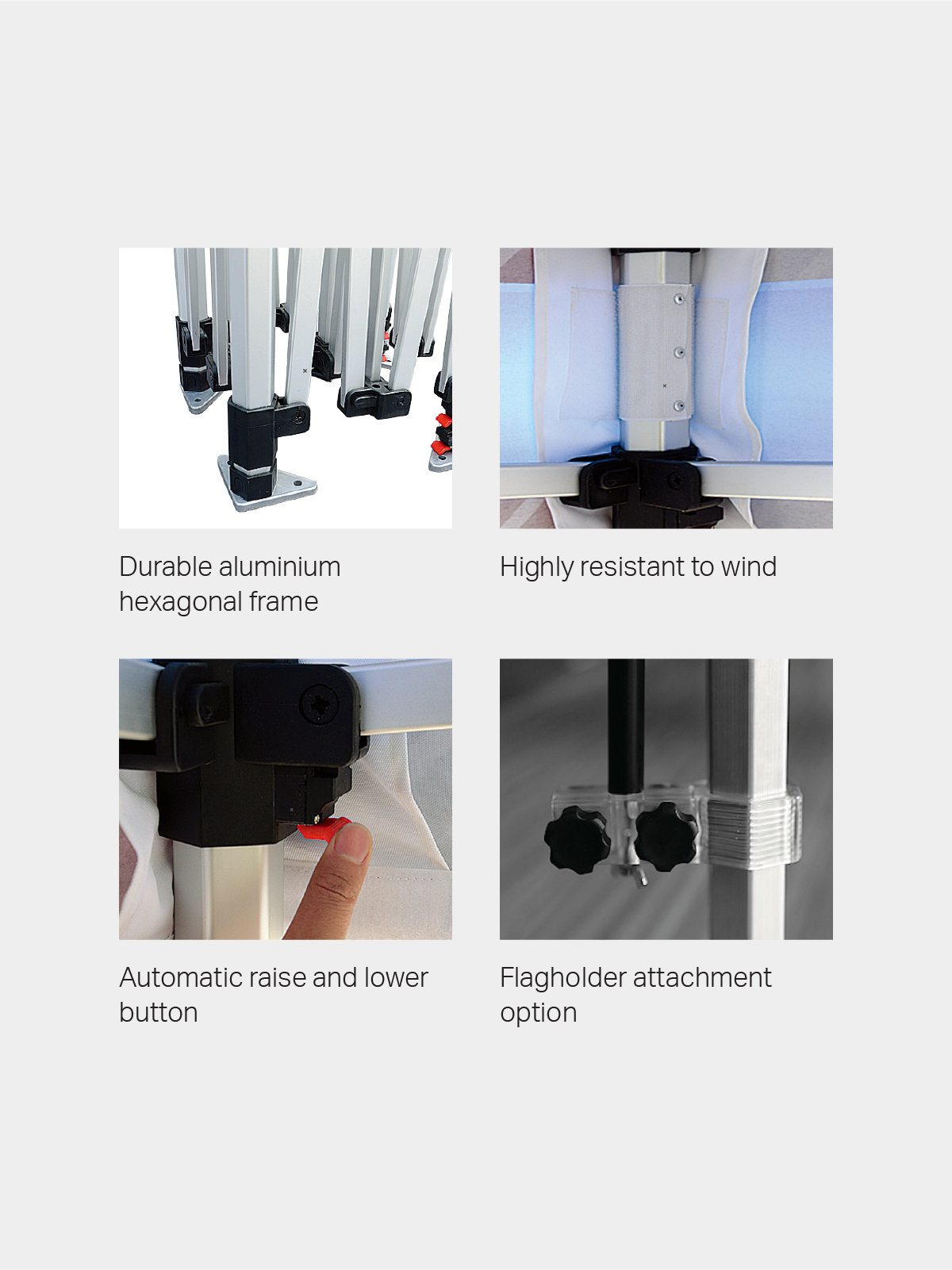 Durable aluminium hexagonal frame

Highly resistant to wind

Automatic raise and lower button

Flagholder attachment option